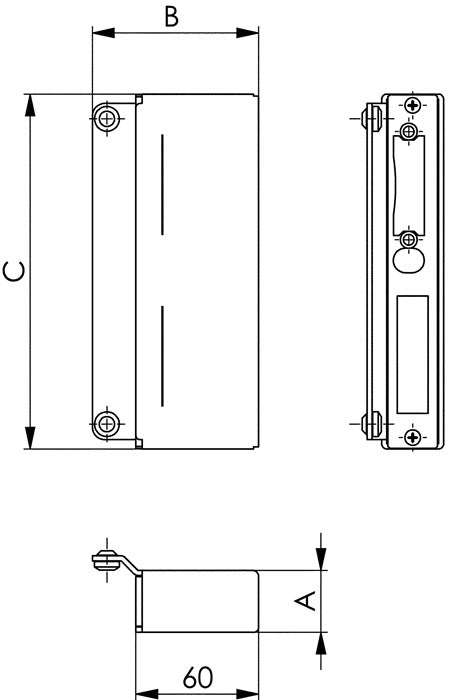 B
C
A
60