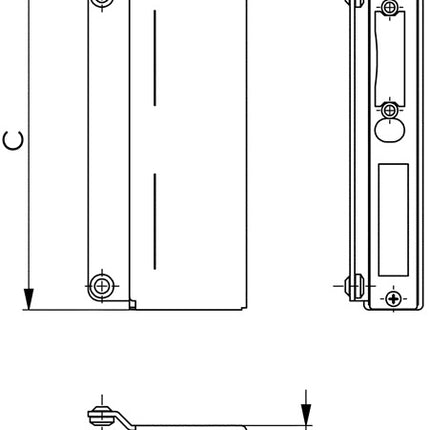 C